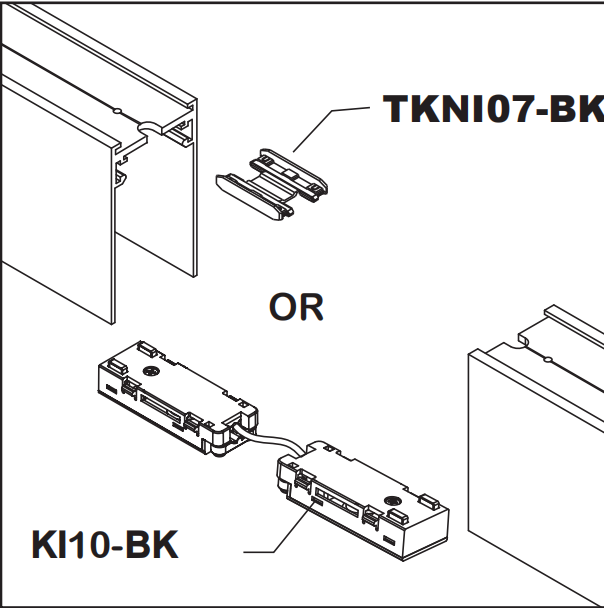 TKNI07-BK

OR

KI10-BK