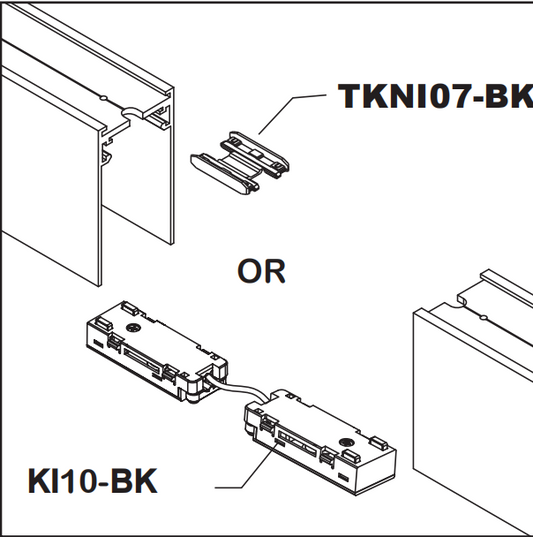 TKNI07-BK

OR

KI10-BK